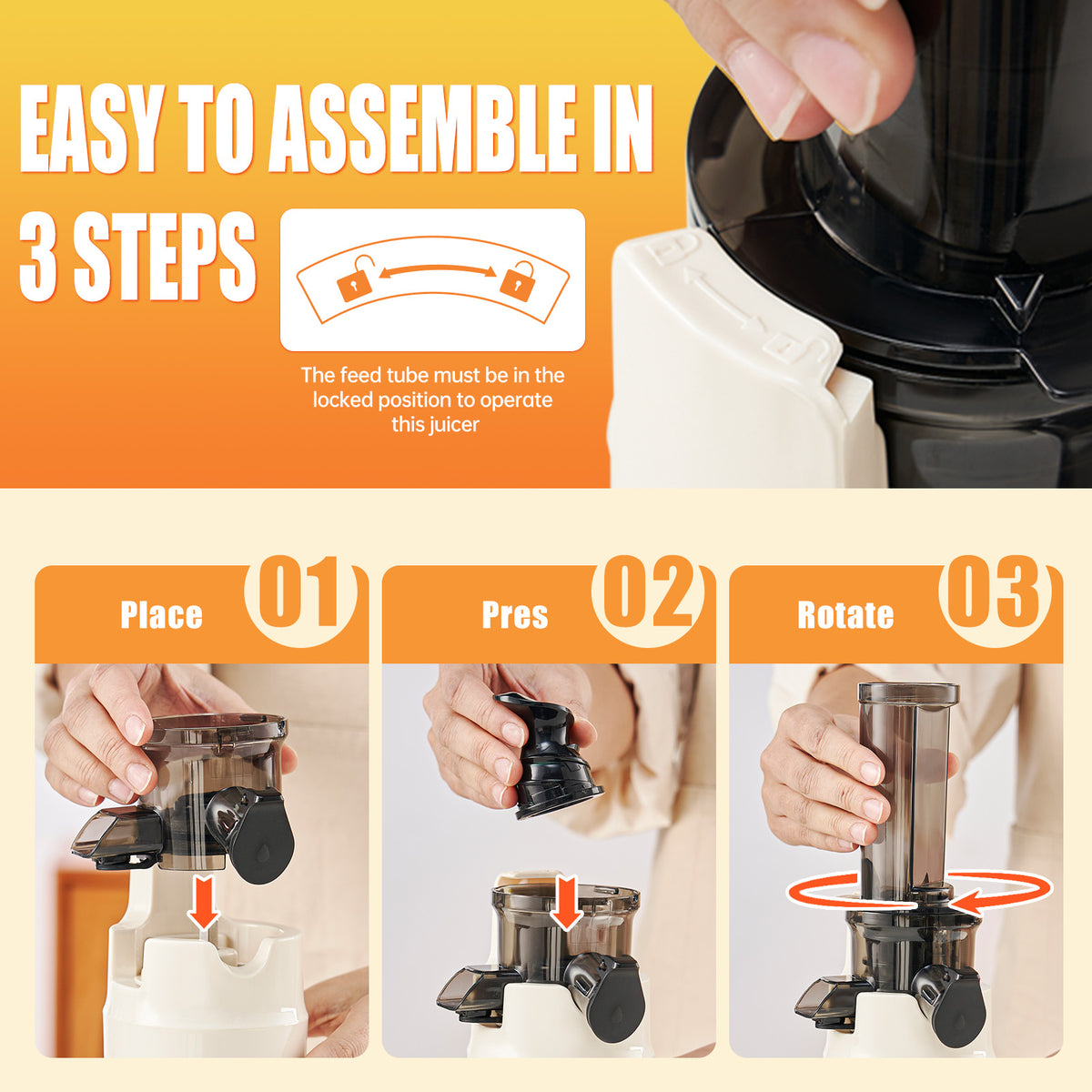 EASY TO ASSEMBLE IN 3 STEPS

The feed tube must be in the locked position to operate this juicer

Place 01

Pres 02

Rotate 03